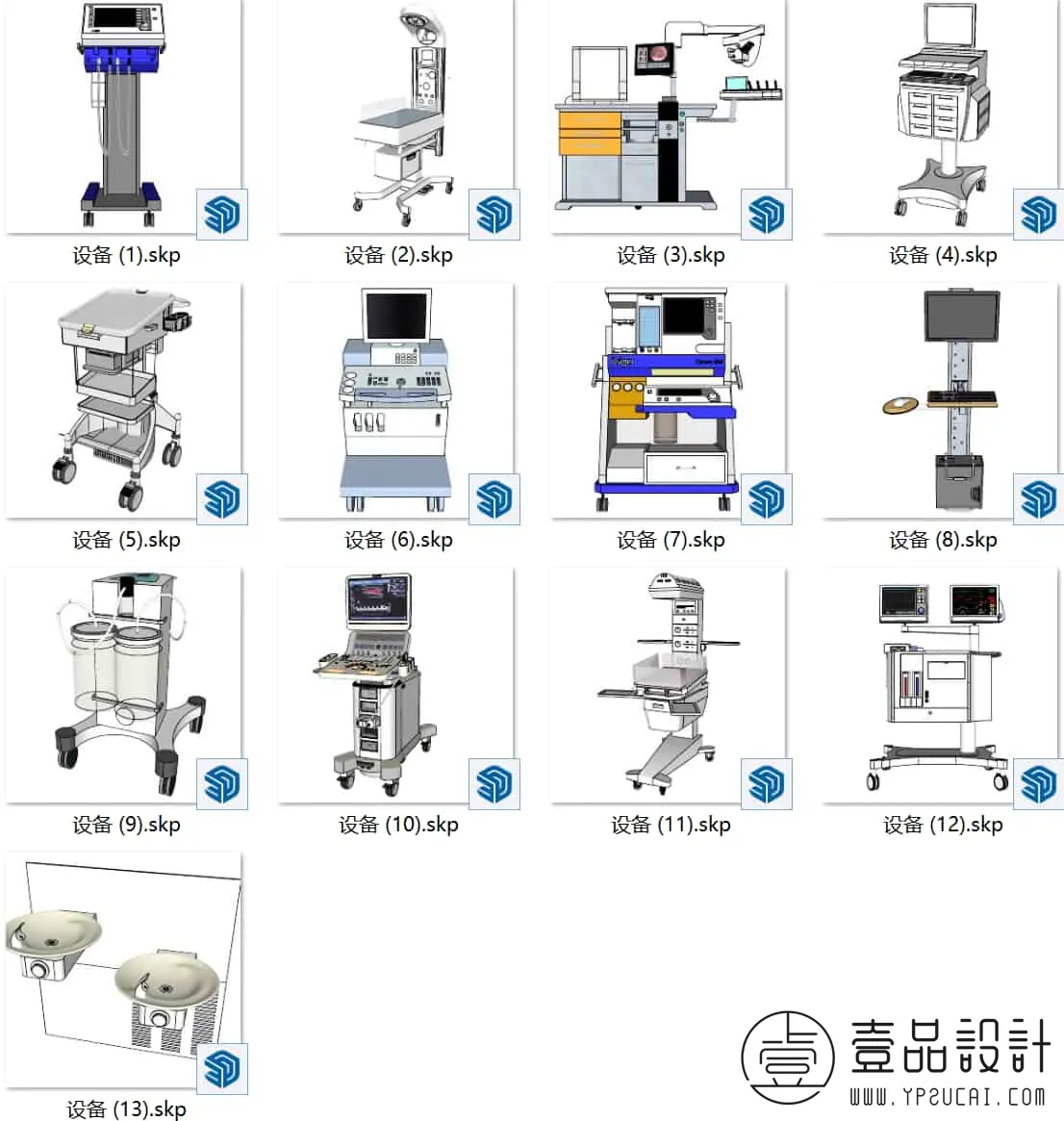 设备 (1).skp

设备 (2).skp

设备 (3).skp

设备 (4).skp

设备 (5).skp

设备 (6).skp

设备 (7).skp

设备 (8).skp

设备 (9).skp

设备 (10).skp

设备 (11).skp

设备 (12).skp

设备 (13).skp

壹

壹品設計
WWW.YPSUCAI.COM